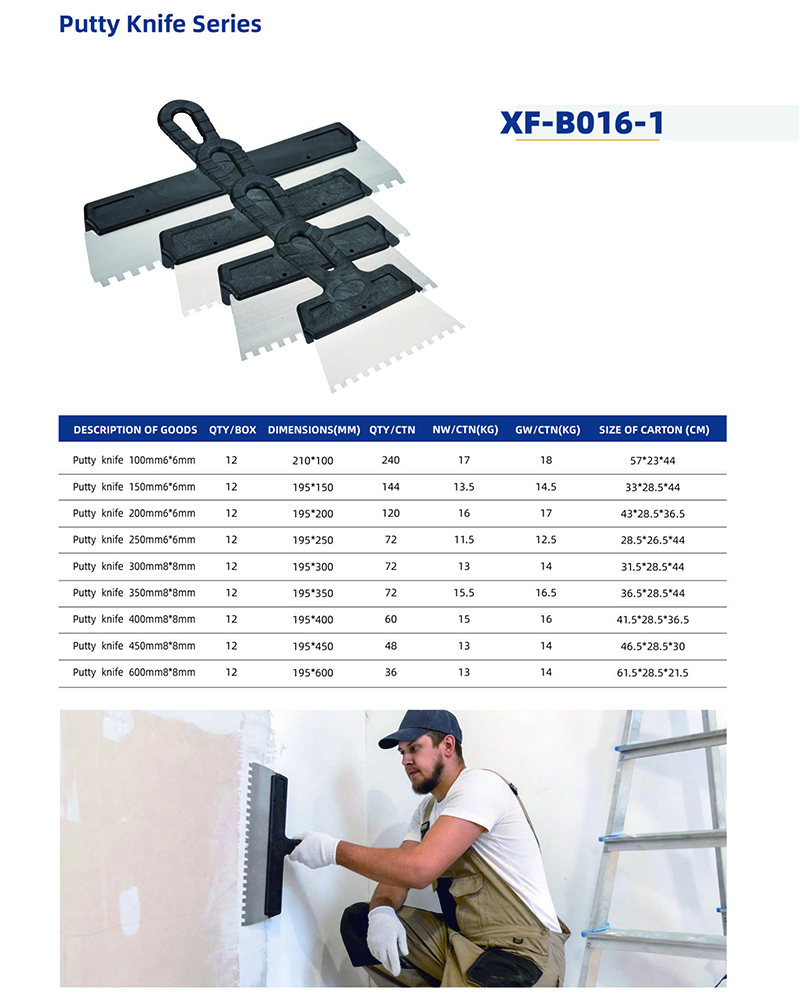 Putty Knife Series

XF-B016-1

| DESCRIPTION OF GOODS | QTY/BOX | DIMENSIONS(MM) | QTY/CTN | NW/CTN(KG) | GW/CTN(KG) | SIZE OF CARTON (CM) |
|---|---|---|---|---|---|---|
| Putty knife 100mm6*6mm | 12 | 210*100 | 240 | 17 | 18 | 57*23*44 |
| Putty knife 150mm6*6mm | 12 | 195*150 | 144 | 13.5 | 14.5 | 33*28.5*44 |
| Putty knife 200mm6*6mm | 12 | 195*200 | 120 | 16 | 17 | 43*28.5*36.5 |
| Putty knife 250mm6*6mm | 12 | 195*250 | 72 | 11.5 | 12.5 | 28.5*26.5*44 |
| Putty knife 300mm8*8mm | 12 | 195*300 | 72 | 13 | 14 | 31.5*28.5*44 |
| Putty knife 350mm8*8mm | 12 | 195*350 | 72 | 15.5 | 16.5 | 36.5*28.5*44 |
| Putty knife 400mm8*8mm | 12 | 195*400 | 60 | 15 | 16 | 41.5*28.5*36.5 |
| Putty knife 450mm8*8mm | 12 | 195*450 | 48 | 13 | 14 | 46.5*28.5*30 |
| Putty knife 600mm8*8mm | 12 | 195*600 | 36 | 13 | 14 | 61.5*28.5*21.5 |